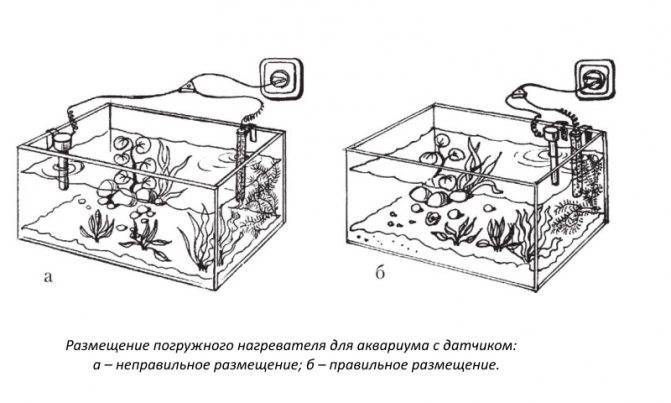 а

б

Размещение погружного нагревателя для аквариума с датчиком:
а – неправильное размещение; б – правильное размещение.